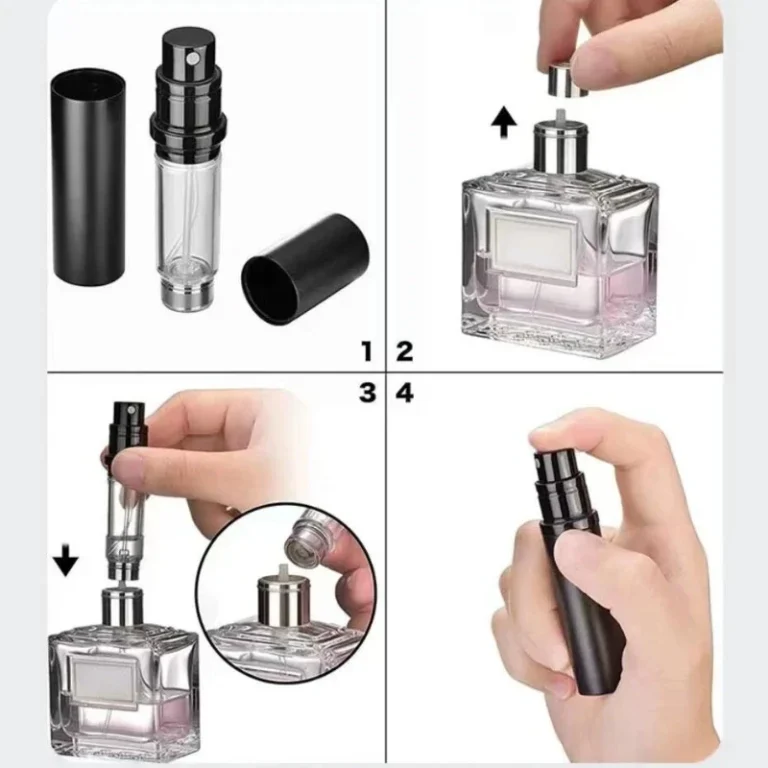 1 2

3 4